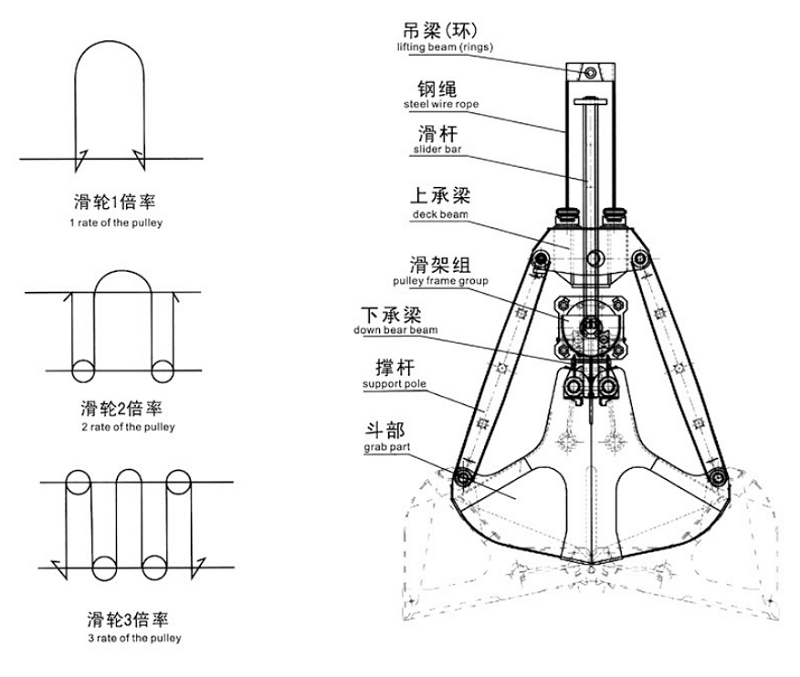 滑轮1倍率
1 rate of the pulley

滑轮2倍率
2 rate of the pulley

滑轮3倍率
3 rate of the pulley

吊梁(环)
lifting beam (rings)

钢绳
steel wire rope

滑杆
slider bar

上承梁
deck beam

滑架组
pulley frame group

下承梁
down bear beam

撑杆
support pole

斗部
grab part